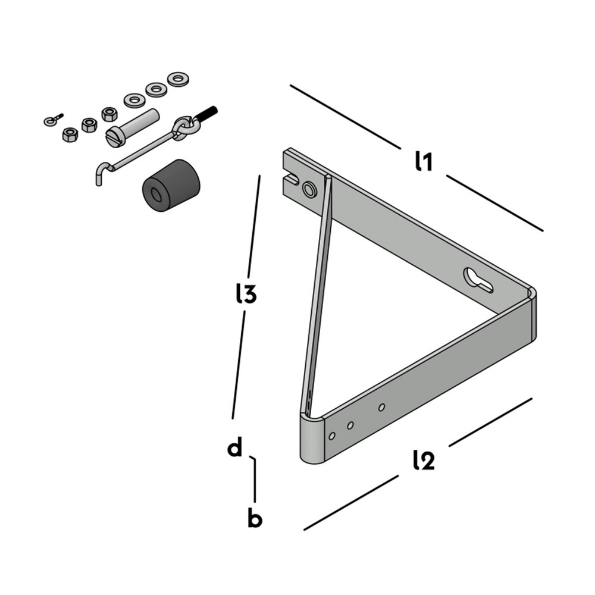 l1

l3

d

b

l2